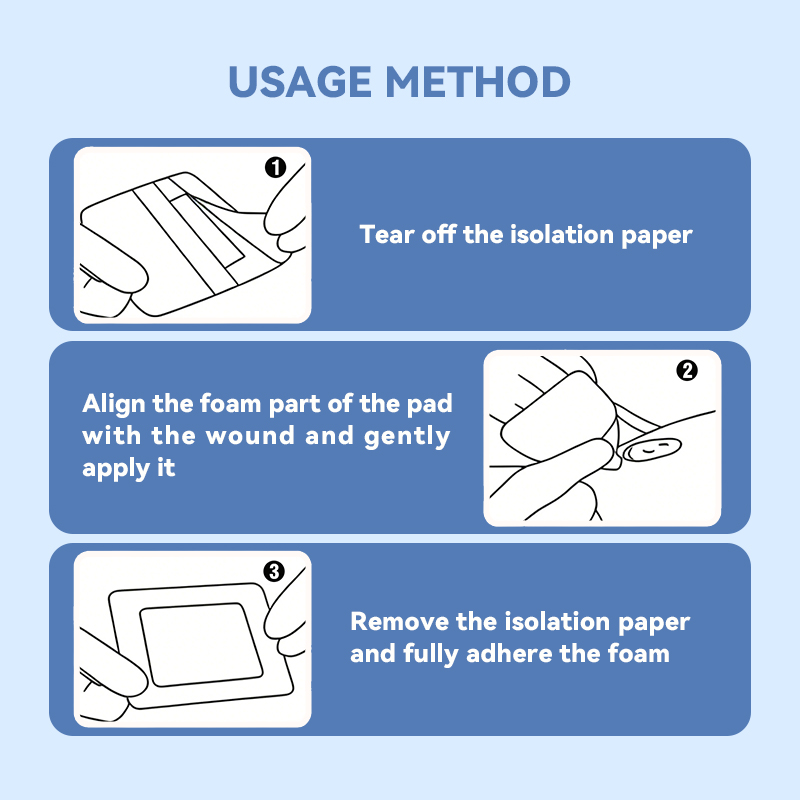 USAGE METHOD

1

Tear off the isolation paper

Align the foam part of the pad with the wound and gently apply it

2

3

Remove the isolation paper and fully adhere the foam