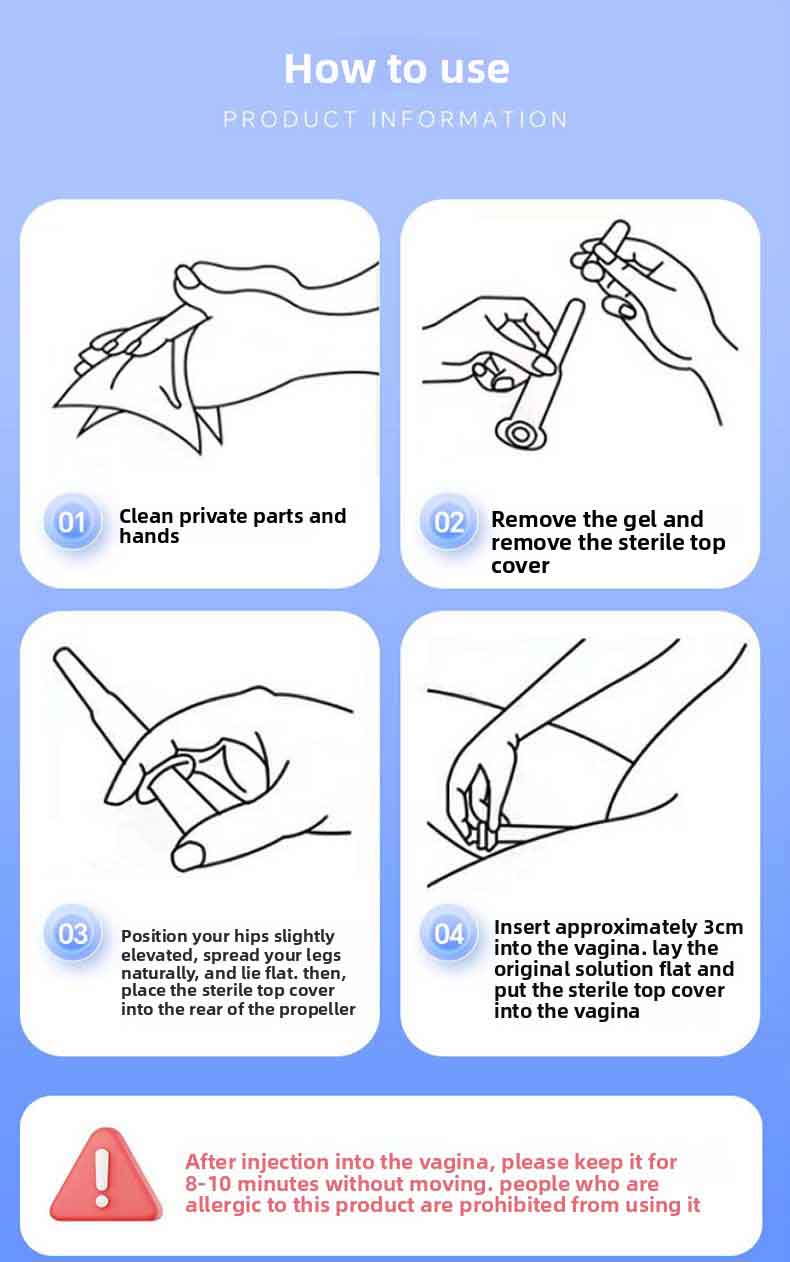 How to use

PRODUCT INFORMATION

01 Clean private parts and hands

02 Remove the gel and remove the sterile top cover

03 Position your hips slightly elevated, spread your legs naturally, and lie flat. then, place the sterile top cover into the rear of the propeller

04 Insert approximately 3cm into the vagina. lay the original solution flat and put the sterile top cover into the vagina

!

After injection into the vagina, please keep it for 8-10 minutes without moving. people who are allergic to this product are prohibited from using it