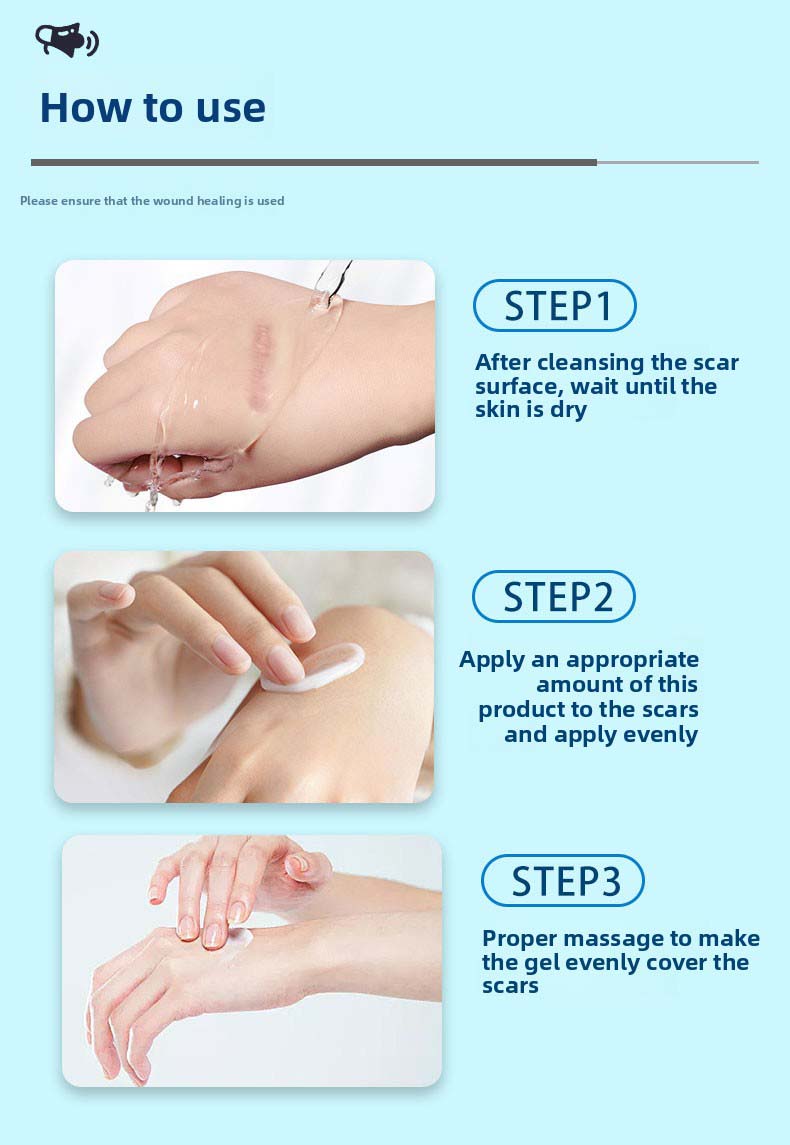 How to use

Please ensure that the wound healing is used

STEP1

After cleansing the scar surface, wait until the skin is dry

STEP2

Apply an appropriate amount of this product to the scars and apply evenly

STEP3

Proper massage to make the gel evenly cover the scars