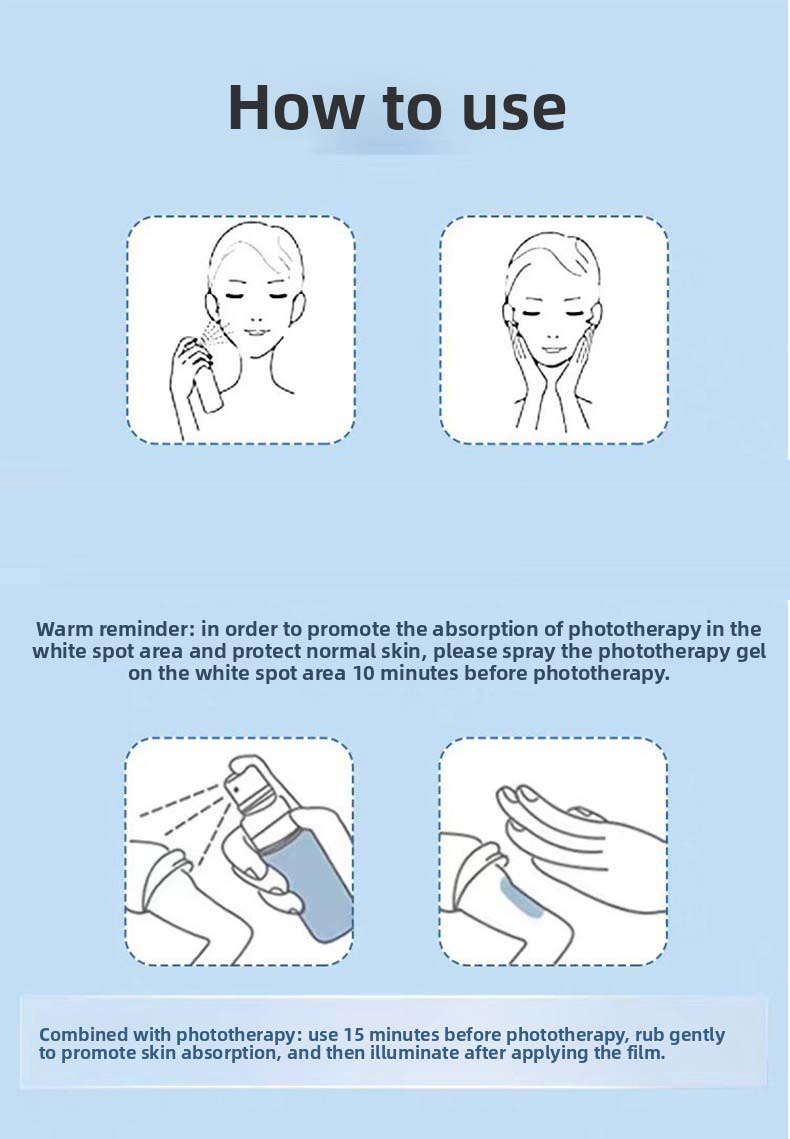 How to use

Warm reminder: in order to promote the absorption of phototherapy in the white spot area and protect normal skin, please spray the phototherapy gel on the white spot area 10 minutes before phototherapy.

Combined with phototherapy: use 15 minutes before phototherapy, rub gently to promote skin absorption, and then illuminate after applying the film.