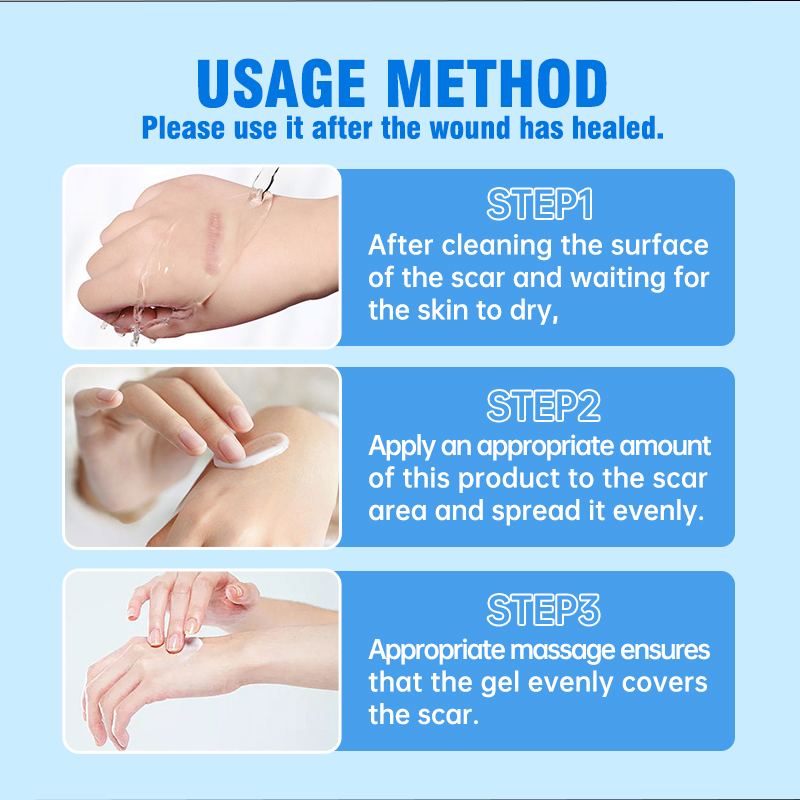 USAGE METHOD
Please use it after the wound has healed.

STEP1
After cleaning the surface of the scar and waiting for the skin to dry,

STEP2
Apply an appropriate amount of this product to the scar area and spread it evenly.

STEP3
Appropriate massage ensures that the gel evenly covers the scar.