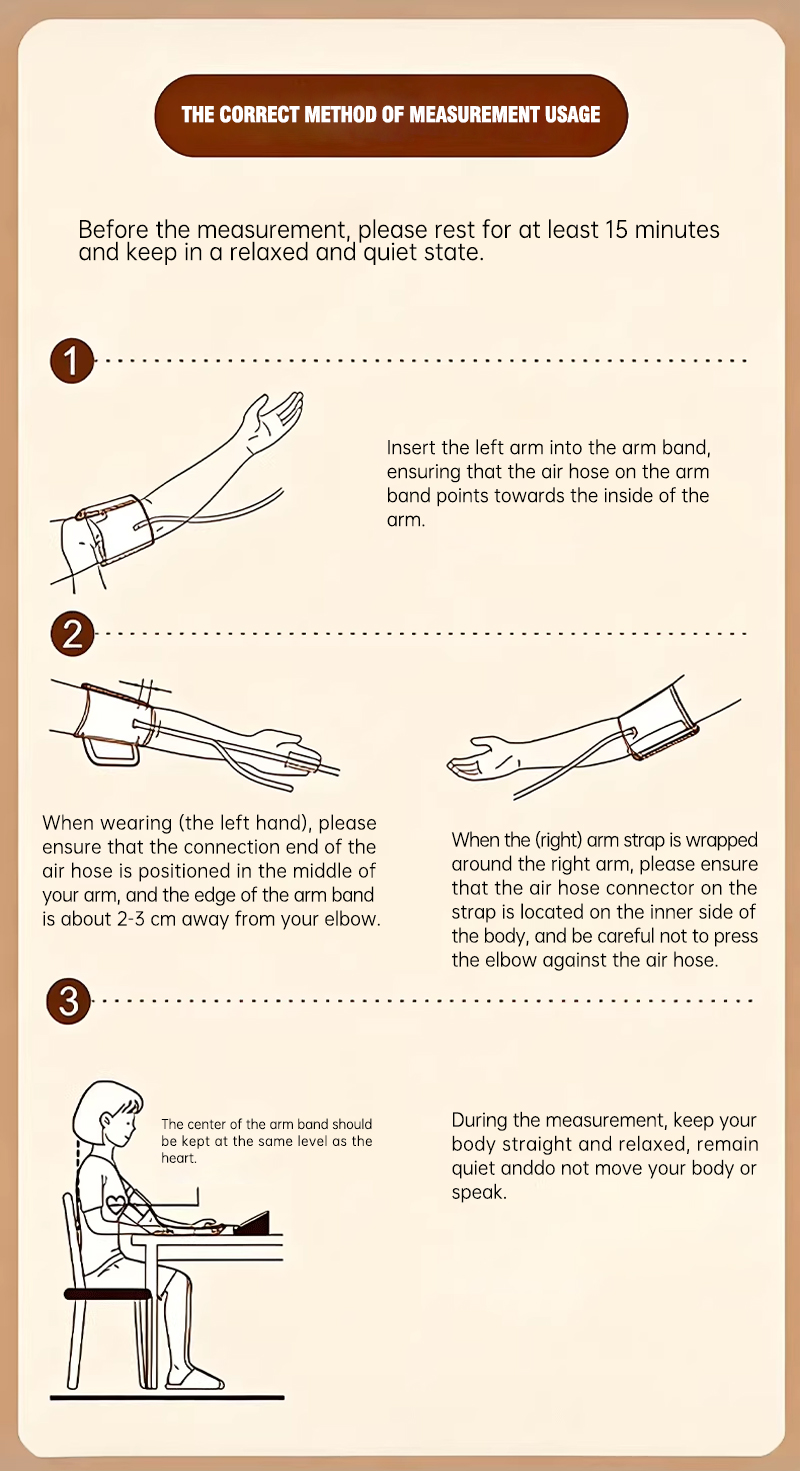 THE CORRECT METHOD OF MEASUREMENT USAGE

Before the measurement, please rest for at least 15 minutes and keep in a relaxed and quiet state.

1

Insert the left arm into the arm band, ensuring that the air hose on the arm band points towards the inside of the arm.

2

When wearing (the left hand), please ensure that the connection end of the air hose is positioned in the middle of your arm, and the edge of the arm band is about 2-3 cm away from your elbow.

When the (right) arm strap is wrapped around the right arm, please ensure that the air hose connector on the strap is located on the inner side of the body, and be careful not to press the elbow against the air hose.

3

The center of the arm band should be kept at the same level as the heart.

During the measurement, keep your body straight and relaxed, remain quiet anddo not move your body or speak.