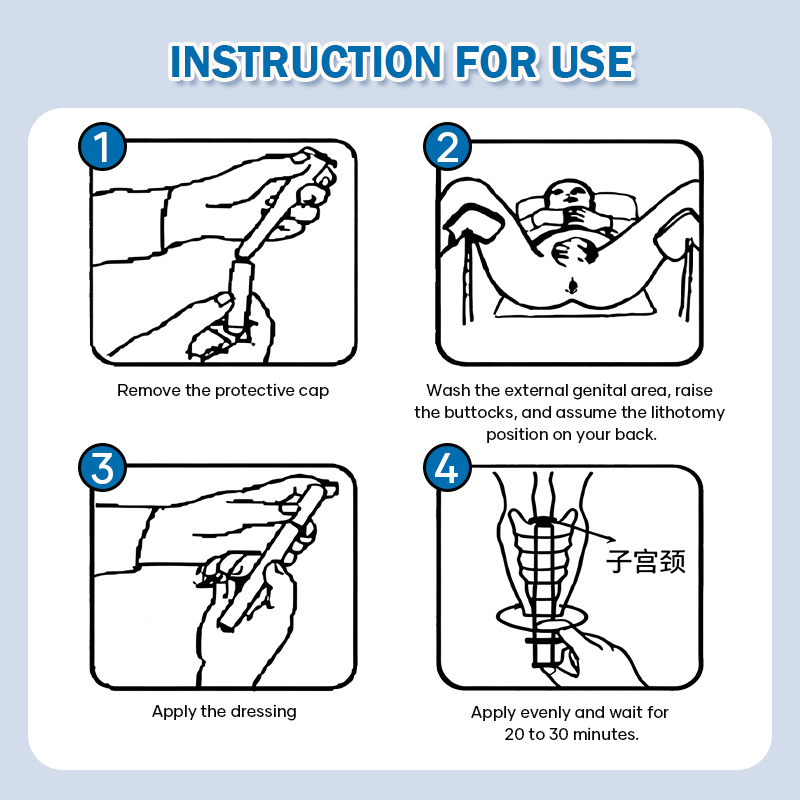 INSTRUCTION FOR USE

1

Remove the protective cap

2

Wash the external genital area, raise the buttocks, and assume the lithotomy position on your back.

3

Apply the dressing

4

子宫颈

Apply evenly and wait for 20 to 30 minutes.