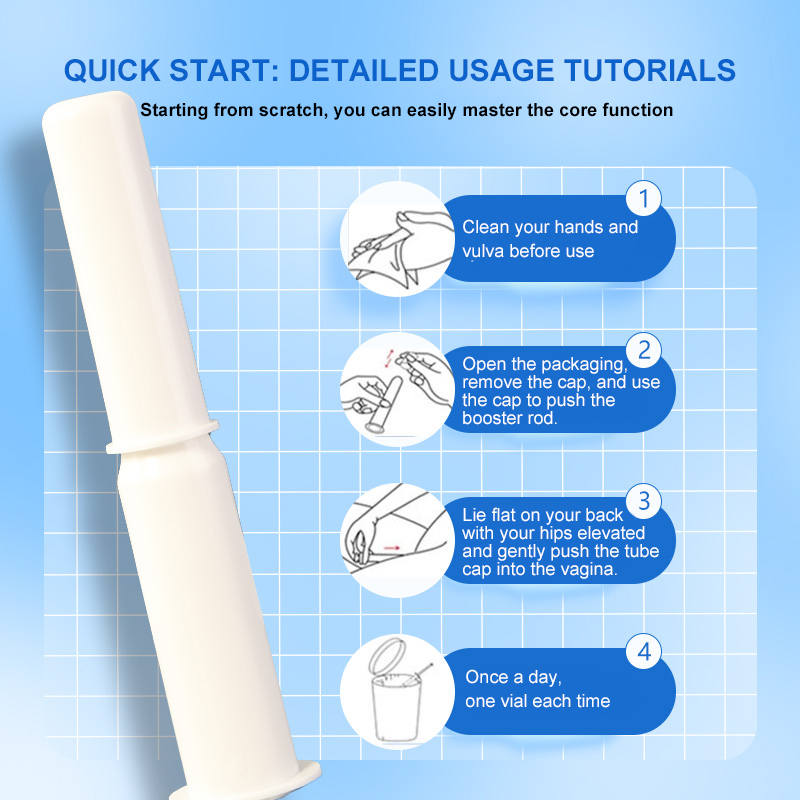 QUICK START: DETAILED USAGE TUTORIALS

Starting from scratch, you can easily master the core function

1

Clean your hands and vulva before use

2

Open the packaging, remove the cap, and use the cap to push the booster rod.

3

Lie flat on your back with your hips elevated and gently push the tube cap into the vagina.

4

Once a day, one vial each time